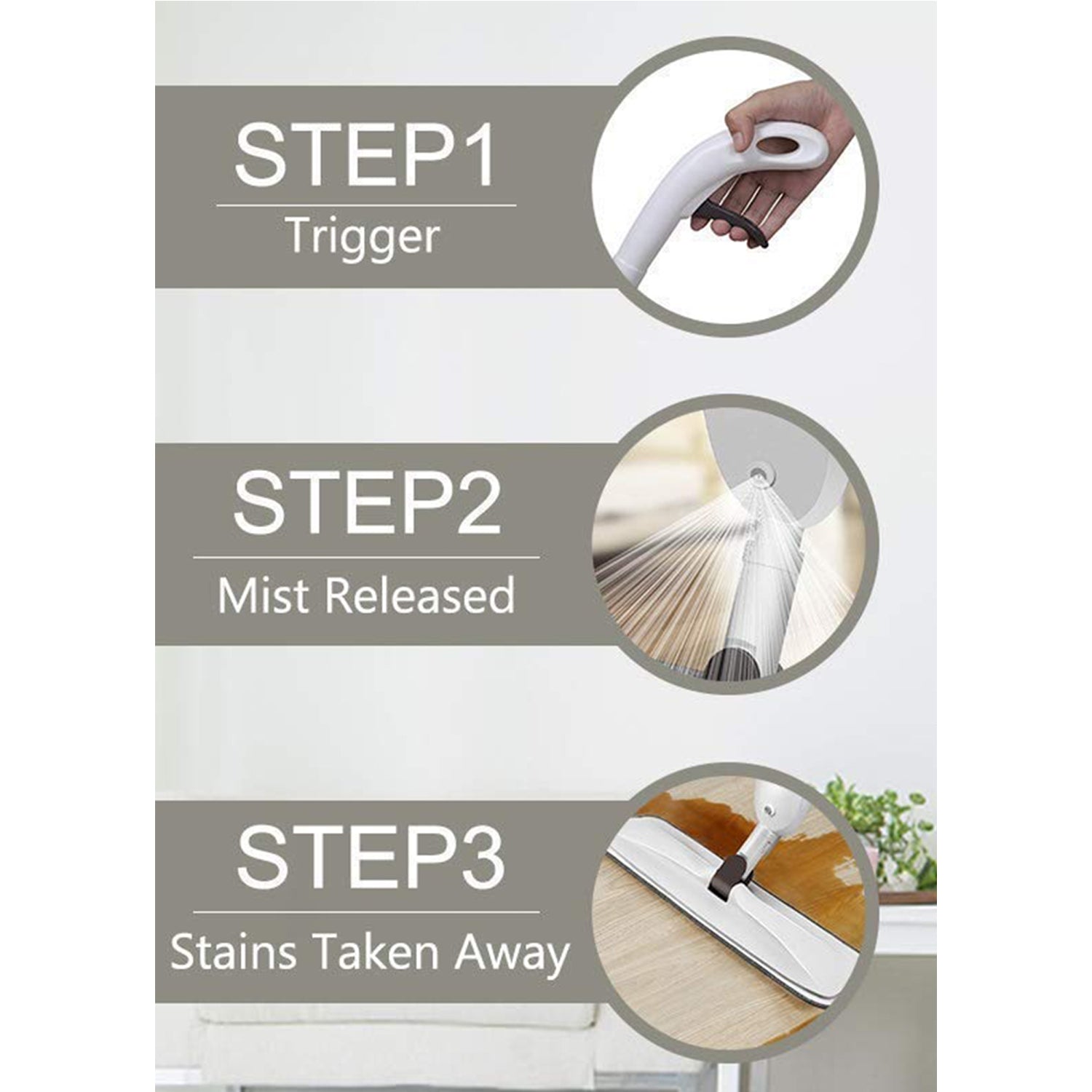 STEP1
Trigger

STEP2
Mist Released

STEP3
Stains Taken Away